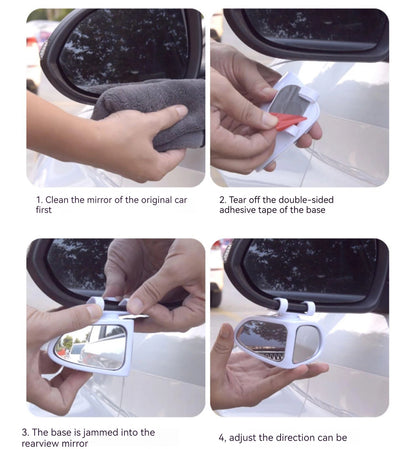 1. Clean the mirror of the original car first

2. Tear off the double-sided adhesive tape of the base

3. The base is jammed into the rearview mirror

4, adjust the direction can be