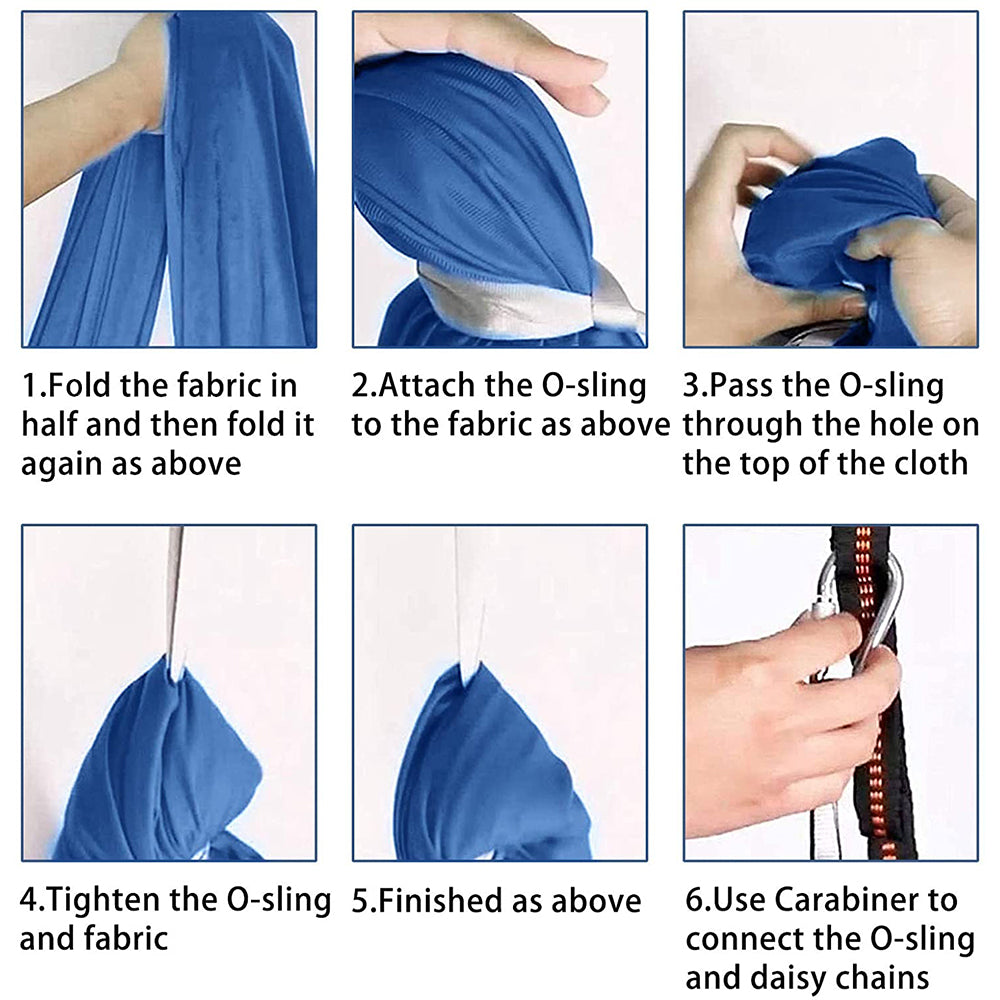 1.Fold the fabric in half and then fold it again as above

2.Attach the O-sling to the fabric as above

3.Pass the O-sling through the hole on the top of the cloth

4.Tighten the O-sling and fabric

5.Finished as above

6.Use Carabiner to connect the O-sling and daisy chains